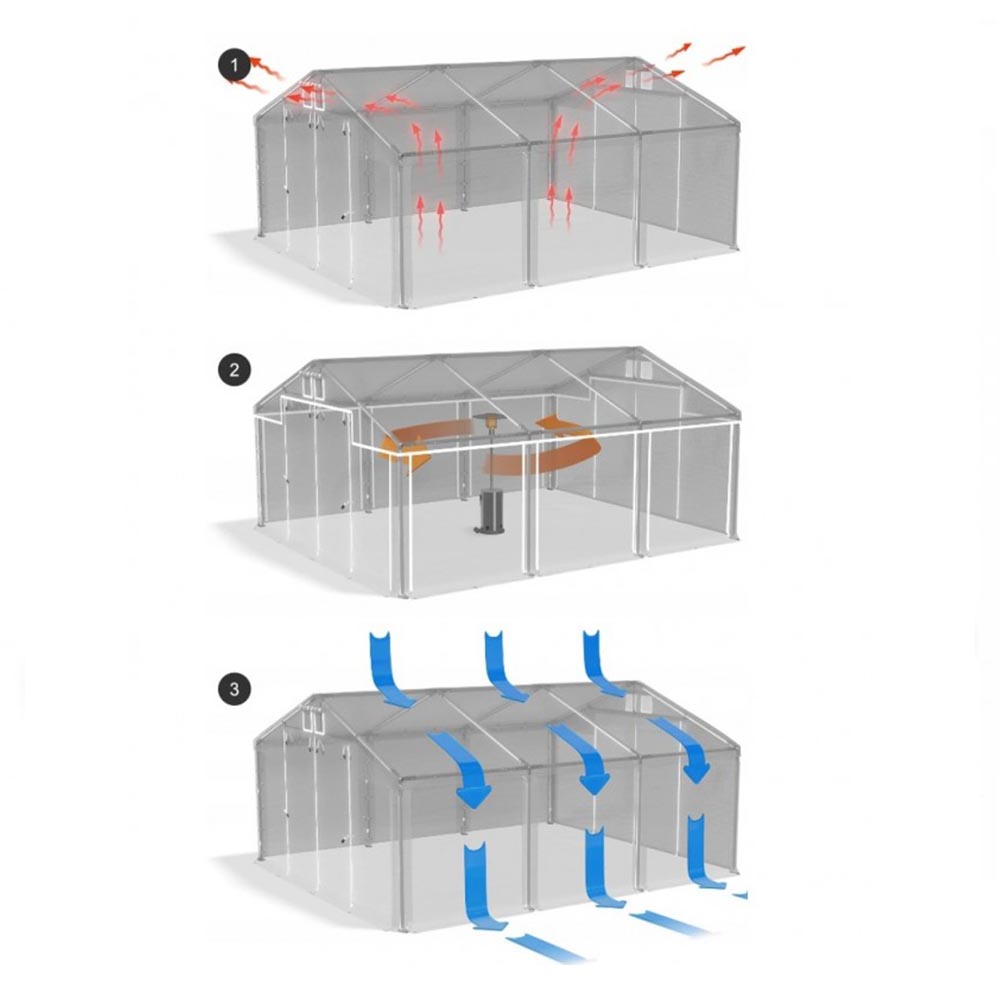 1

2

3