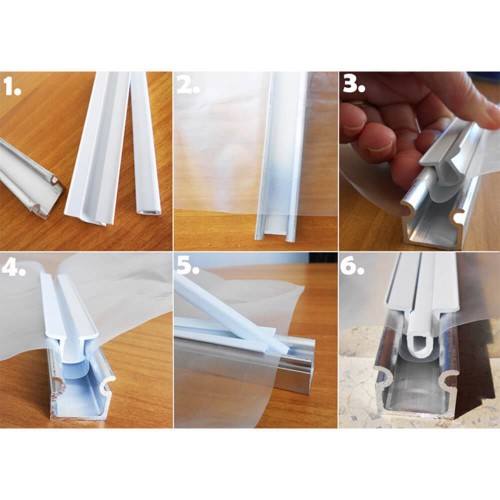 1.

2.

3.

4.

5.

6.