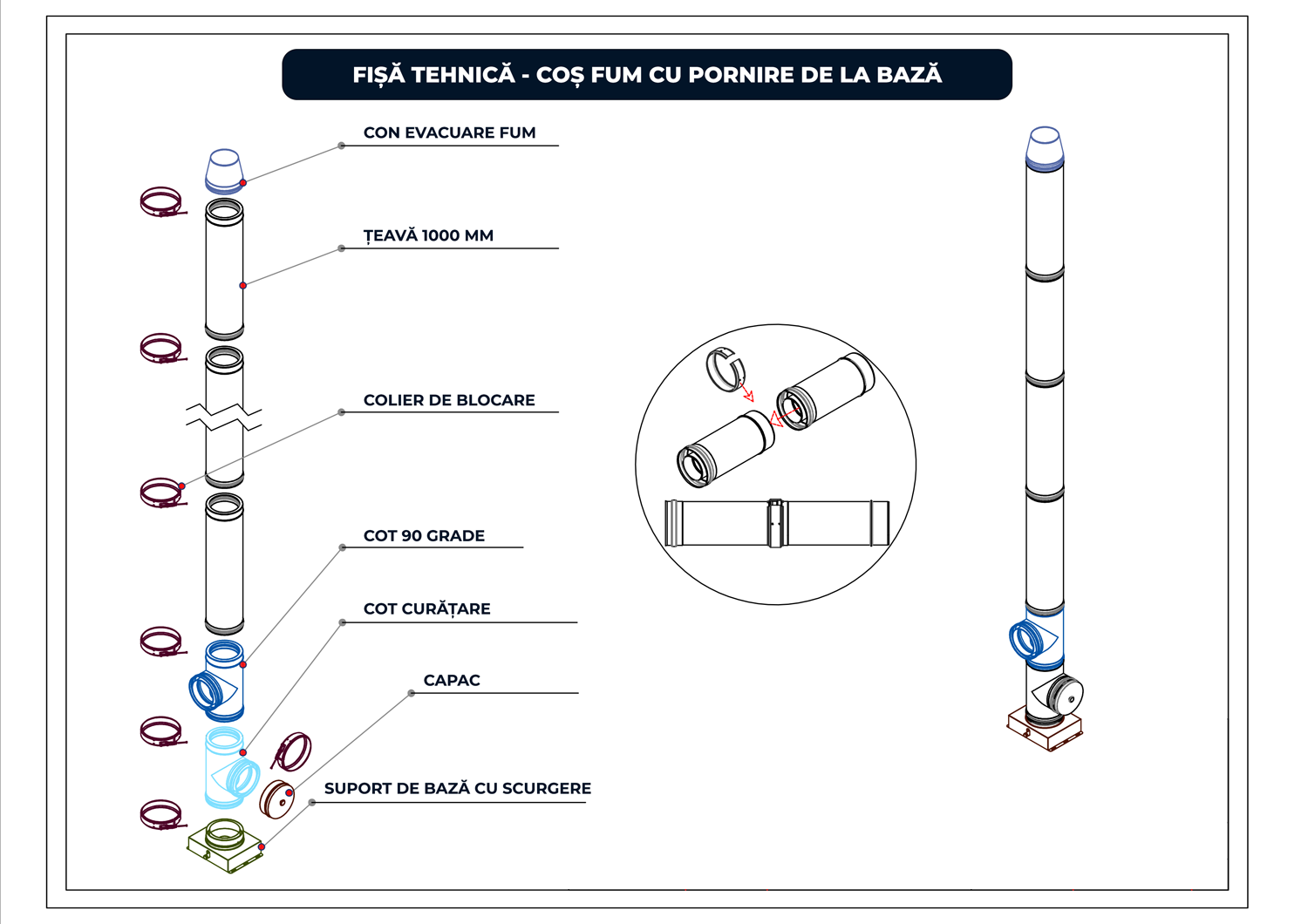 FIȘĂ TEHNICĂ - COȘ FUM CU PORNIRE DE LA BAZĂ

CON EVACUARE FUM

ȚEAVĂ 1000 MM

COLIER DE BLOCARE

COT 90 GRADE

COT CURĂȚARE

CAPAC

SUPORT DE BAZĂ CU SCURGERE