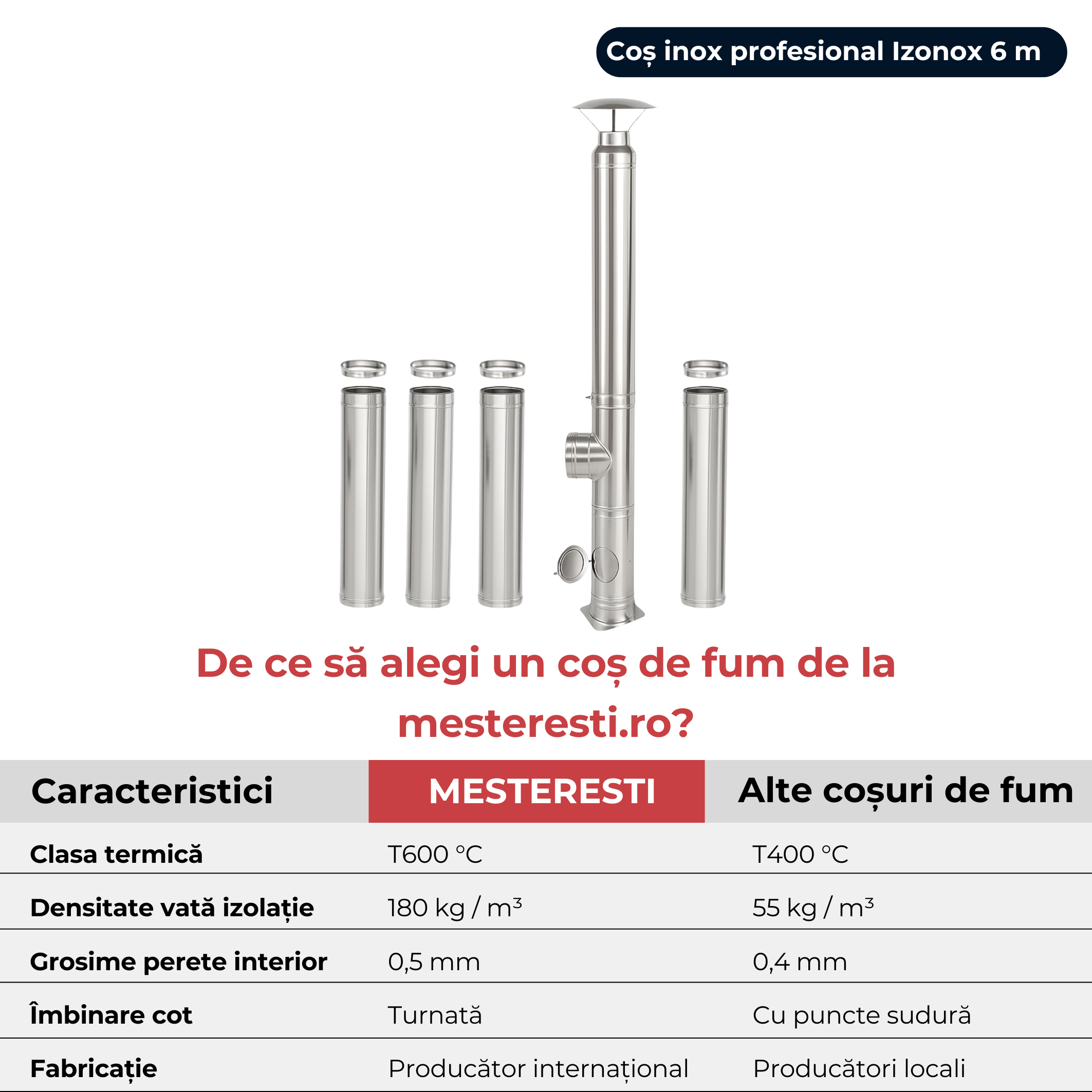 Coș inox profesional Izonox 6 m

De ce să alegi un coș de fum de la mesteresti.ro?

| Caracteristici | MESTERESTI | Alte coșuri de fum |
|---|---|---|
| Clasa termică | T600 °C | T400 °C |
| Densitate vată izolație | 180 kg / m³ | 55 kg / m³ |
| Grosime perete interior | 0,5 mm | 0,4 mm |
| Îmbinare cot | Turnată | Cu puncte sudură |
| Fabricație | Producător internațional | Producători locali |