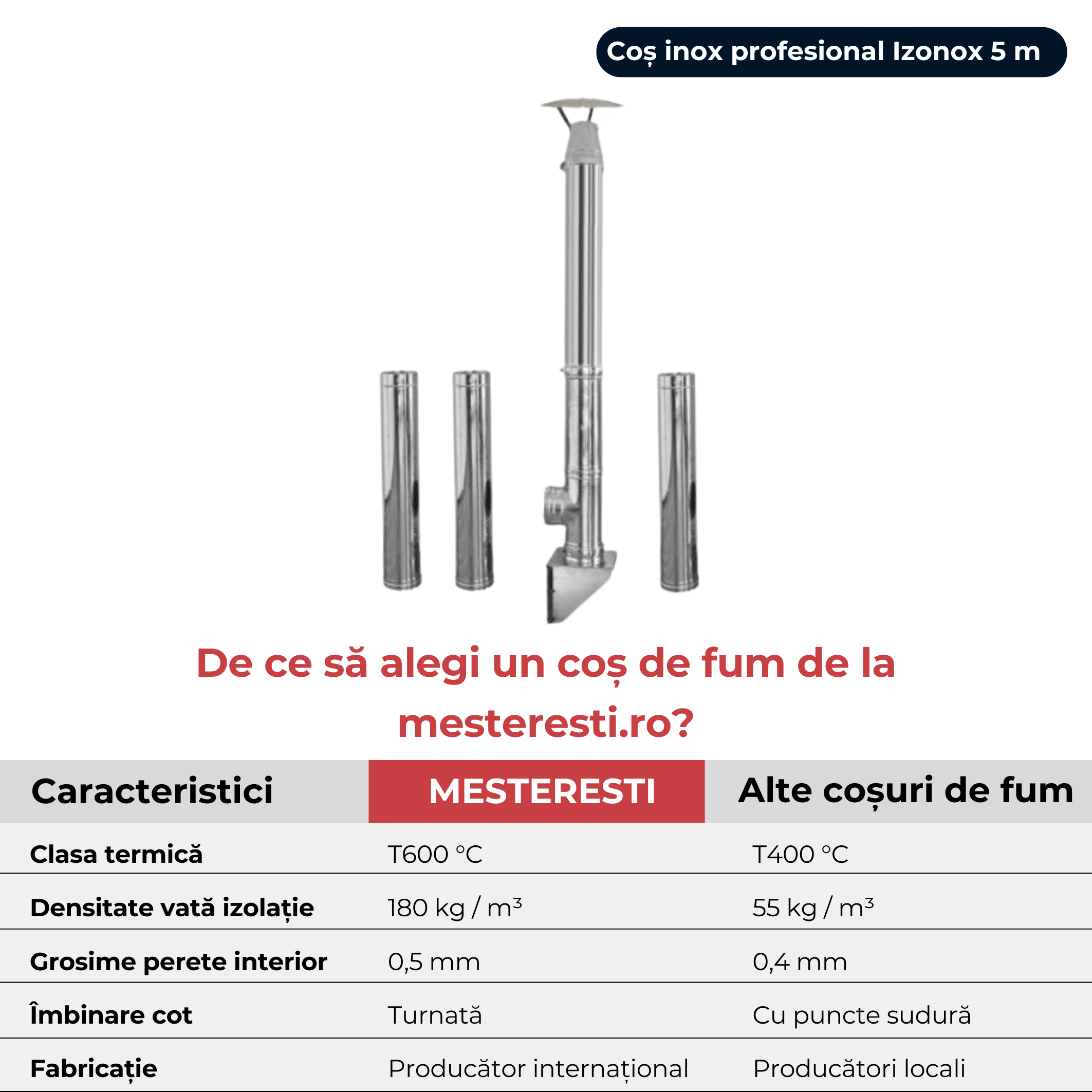 Coș inox profesional Izonox 5 m

De ce să alegi un coș de fum de la mesteresti.ro?

| Caracteristici | MESTERESTI | Alte coșuri de fum |
|---|---|---|
| Clasa termică | T600 °C | T400 °C |
| Densitate vată izolație | 180 kg / m³ | 55 kg / m³ |
| Grosime perete interior | 0,5 mm | 0,4 mm |
| Îmbinare cot | Turnată | Cu puncte sudură |
| Fabricație | Producător internațional | Producători locali |