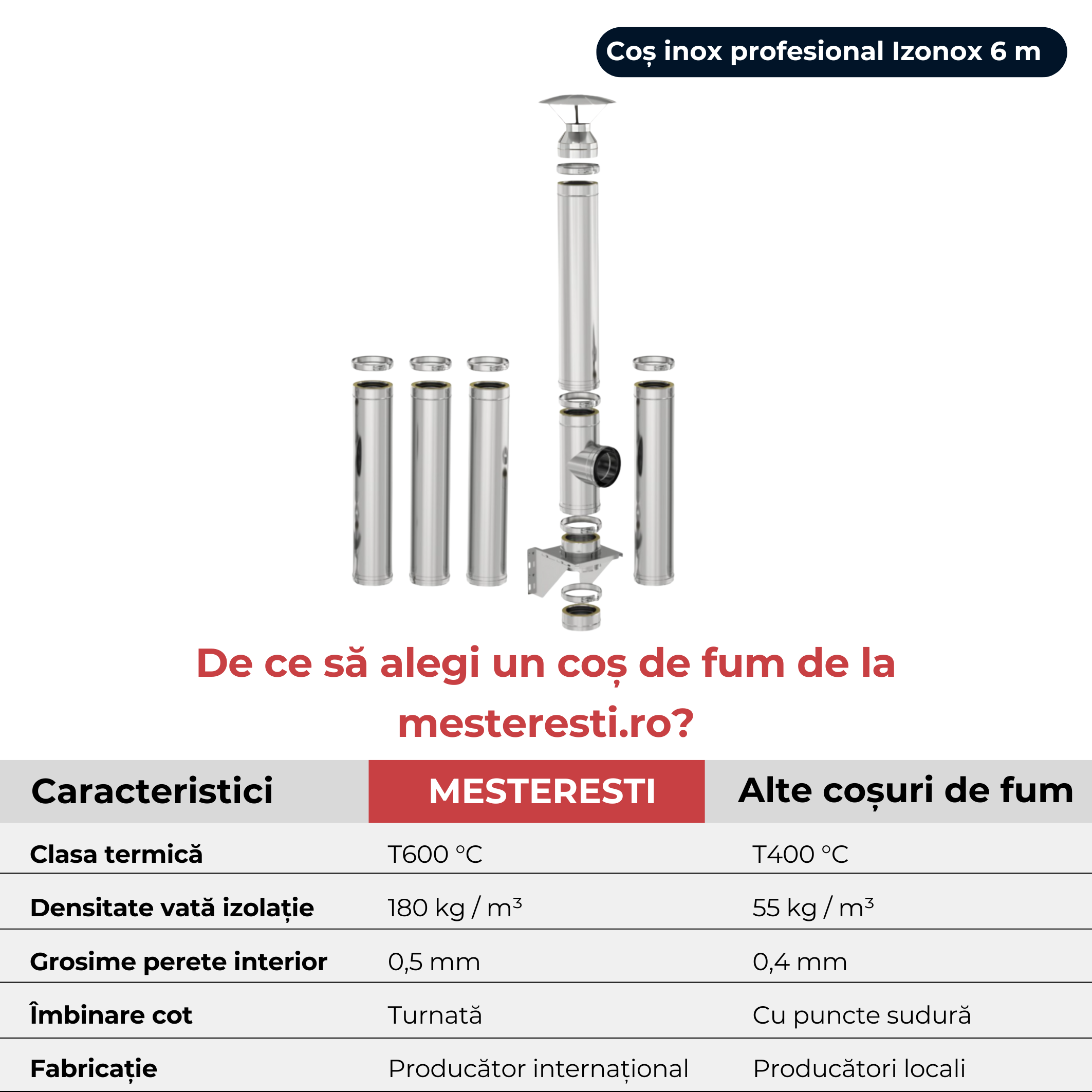 Coș inox profesional Izonox 6 m

De ce să alegi un coș de fum de la mesteresti.ro?

| Caracteristici | MESTERESTI | Alte coșuri de fum |
|---|---|---|
| Clasa termică | T600 °C | T400 °C |
| Densitate vată izolație | 180 kg / m³ | 55 kg / m³ |
| Grosime perete interior | 0,5 mm | 0,4 mm |
| Îmbinare cot | Turnată | Cu puncte sudură |
| Fabricație | Producător internațional | Producători locali |